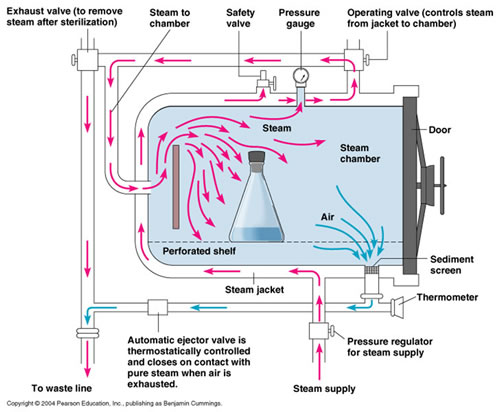 Exhaust valve (to remove steam after sterilization)

Steam to chamber

Safety valve

Pressure gauge

Operating valve (controls steam from jacket to chamber)

Steam

Door

Steam chamber

Air

Perforated shelf

Sediment screen

Steam jacket

Thermometer

Automatic ejector valve is thermostatically controlled and closes on contact with pure steam when air is exhausted.

Pressure regulator for steam supply

To waste line

Steam supply

Copyright © 2004 Pearson Education, Inc., publishing as Benjamin Cummings.