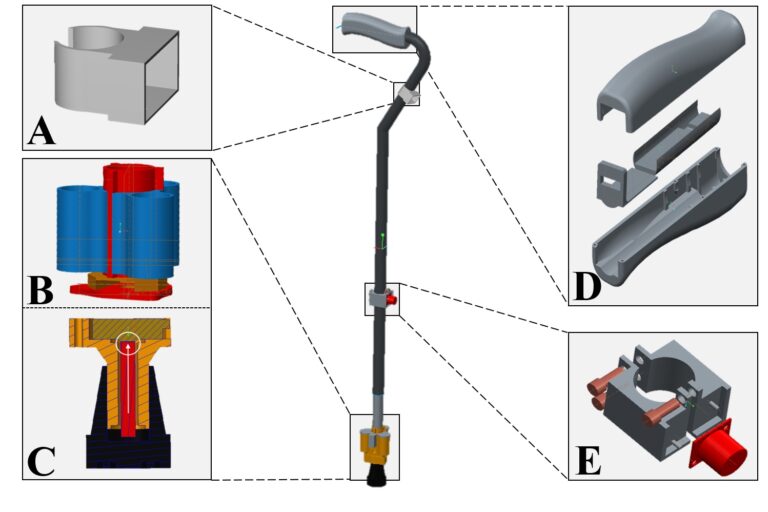 A

B

C

D

E